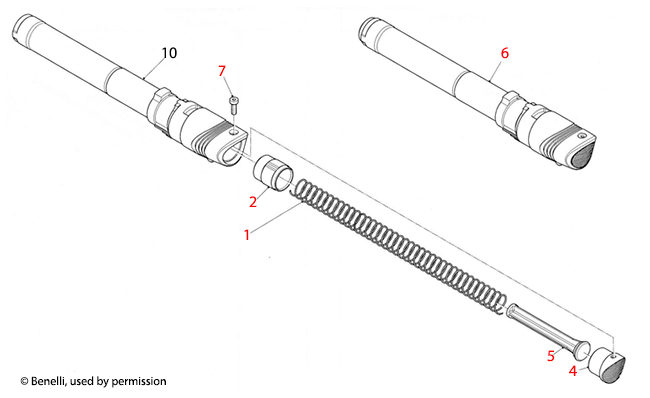 10
7
6
2
1
5
4
© Benelli, used by permission